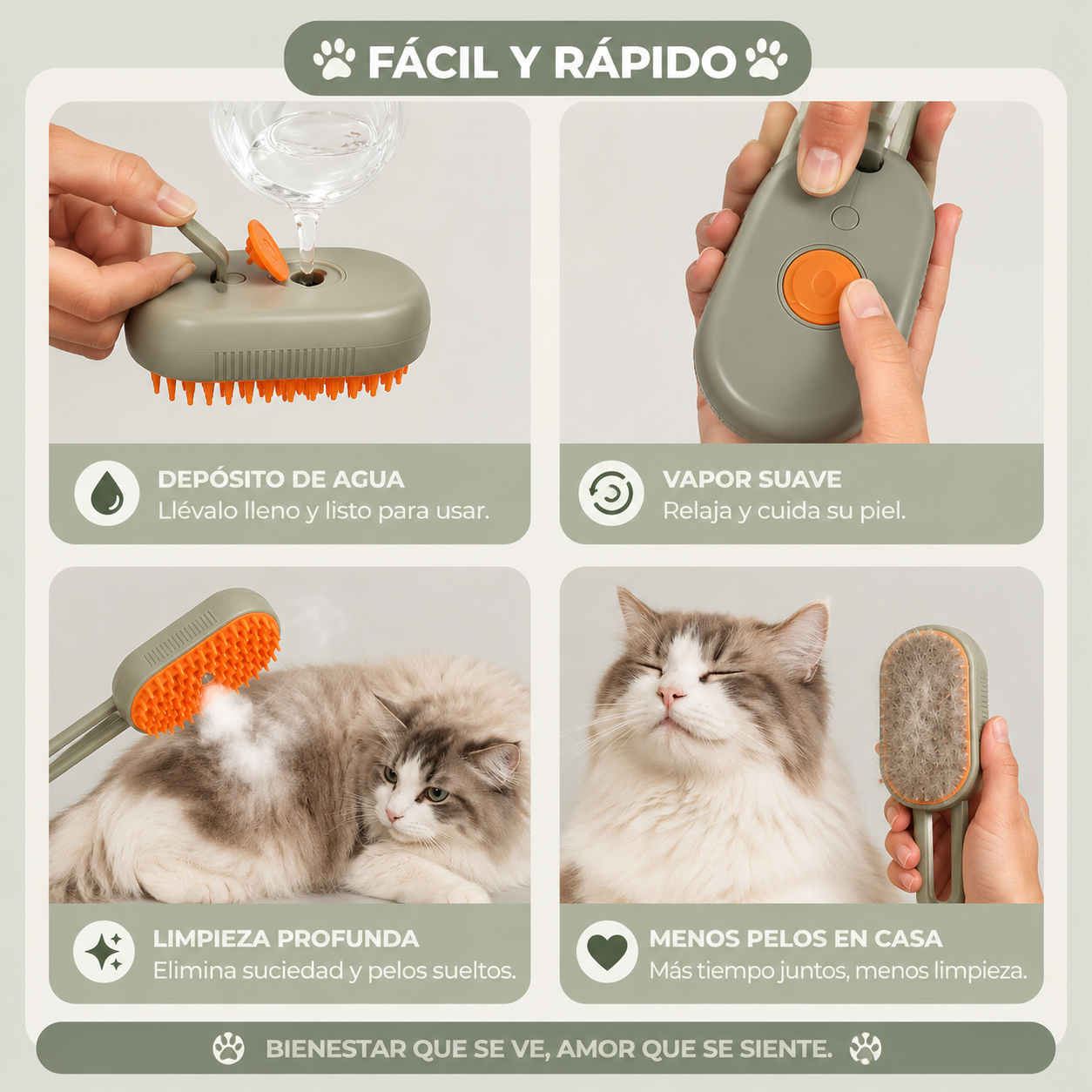 FÁCIL Y RÁPIDO

DEPÓSITO DE AGUA
Llévalo lleno y listo para usar.

VAPOR SUAVE
Relaja y cuida su piel.

LIMPIEZA PROFUNDA
Elimina suciedad y pelos sueltos.

MENOS PELOS EN CASA
Más tiempo juntos, menos limpieza.

BIENESTAR QUE SE VE, AMOR QUE SE SIENTE.